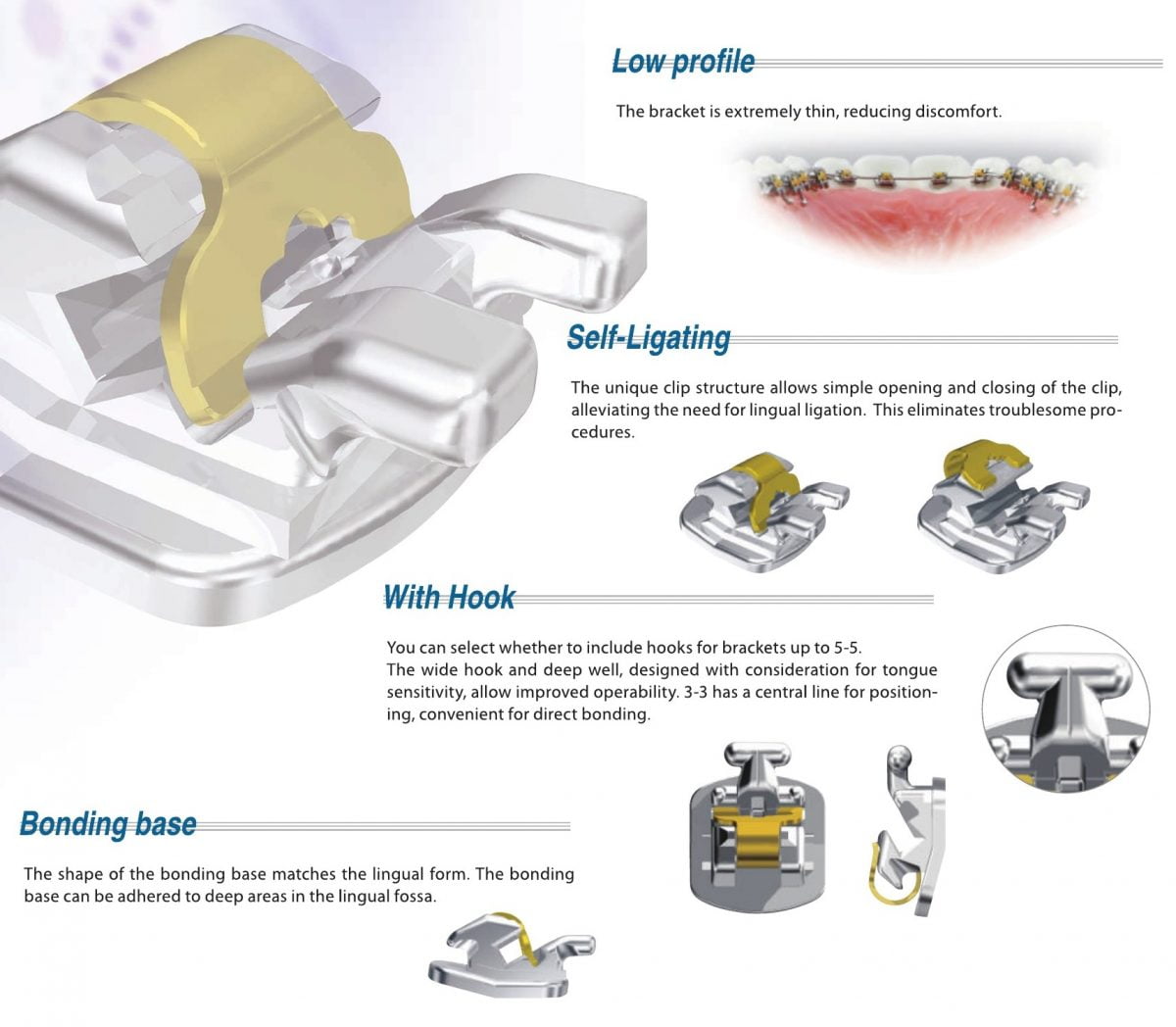 Low profile

The bracket is extremely thin, reducing discomfort.

Self-Ligating

The unique clip structure allows simple opening and closing of the clip, alleviating the need for lingual ligation. This eliminates troublesome procedures.

With Hook

You can select whether to include hooks for brackets up to 5-5.
The wide hook and deep well, designed with consideration for tongue sensitivity, allow improved operability. 3-3 has a central line for positioning, convenient for direct bonding.

Bonding base

The shape of the bonding base matches the lingual form. The bonding base can be adhered to deep areas in the lingual fossa.