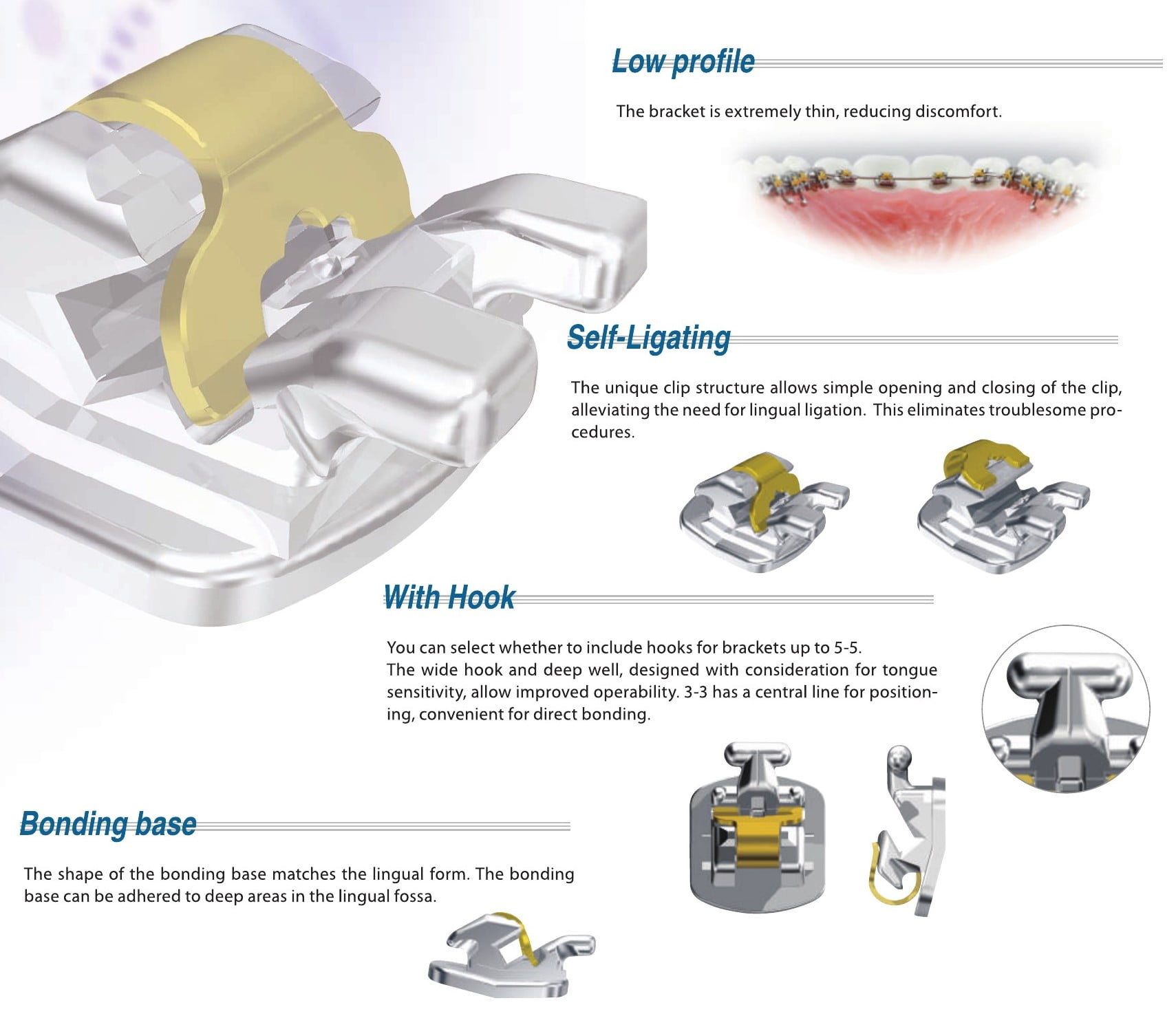 Low profile

The bracket is extremely thin, reducing discomfort.

Self-Ligating

The unique clip structure allows simple opening and closing of the clip, alleviating the need for lingual ligation. This eliminates troublesome procedures.

With Hook

You can select whether to include hooks for brackets up to 5-5.
The wide hook and deep well, designed with consideration for tongue sensitivity, allow improved operability. 3-3 has a central line for positioning, convenient for direct bonding.

Bonding base

The shape of the bonding base matches the lingual form. The bonding base can be adhered to deep areas in the lingual fossa.