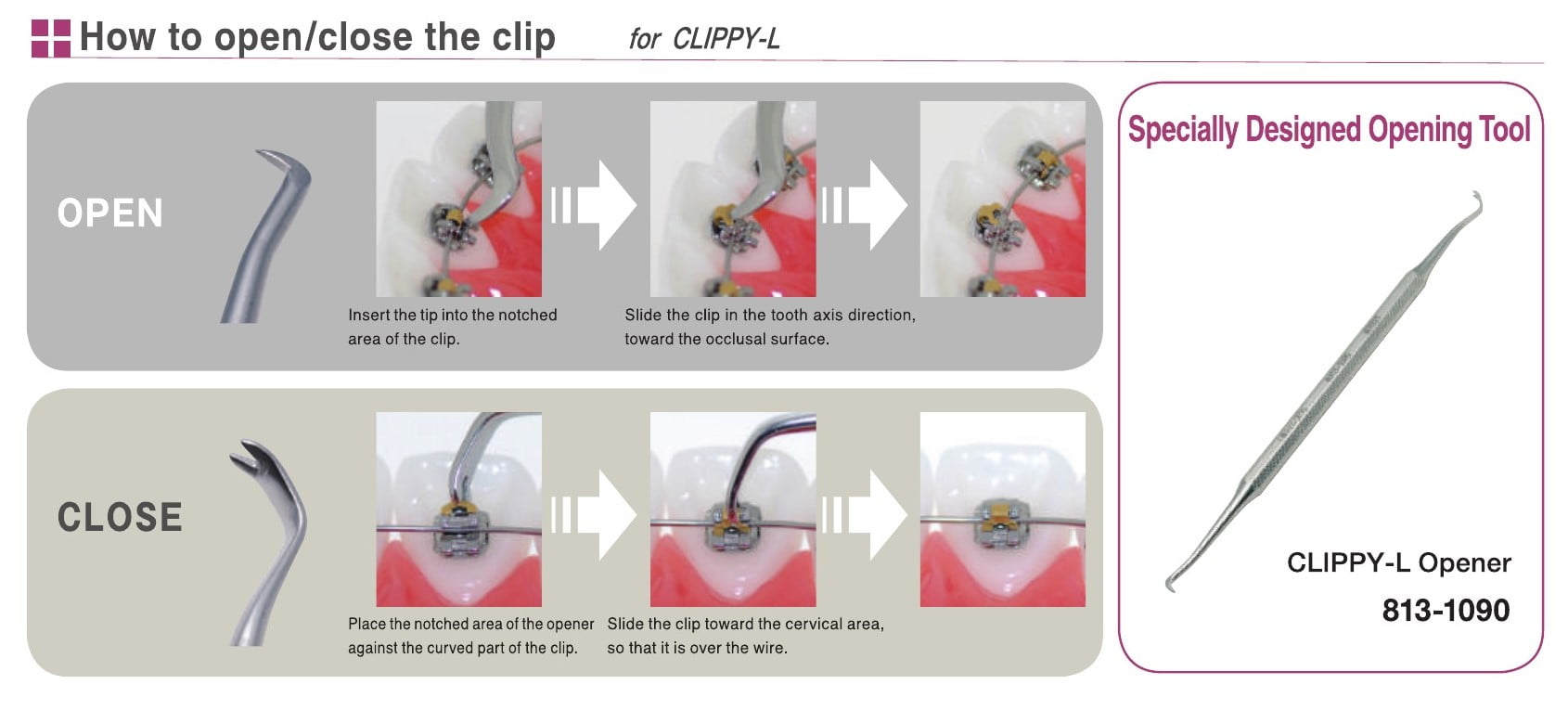 How to open/close the clip for CLIPPY-L

OPEN

Insert the tip into the notched area of the clip.

Slide the clip in the tooth axis direction, toward the occlusal surface.

CLOSE

Place the notched area of the opener against the curved part of the clip.

Slide the clip toward the cervical area, so that it is over the wire.

Specially Designed Opening Tool

CLIPPY-L Opener
813-1090